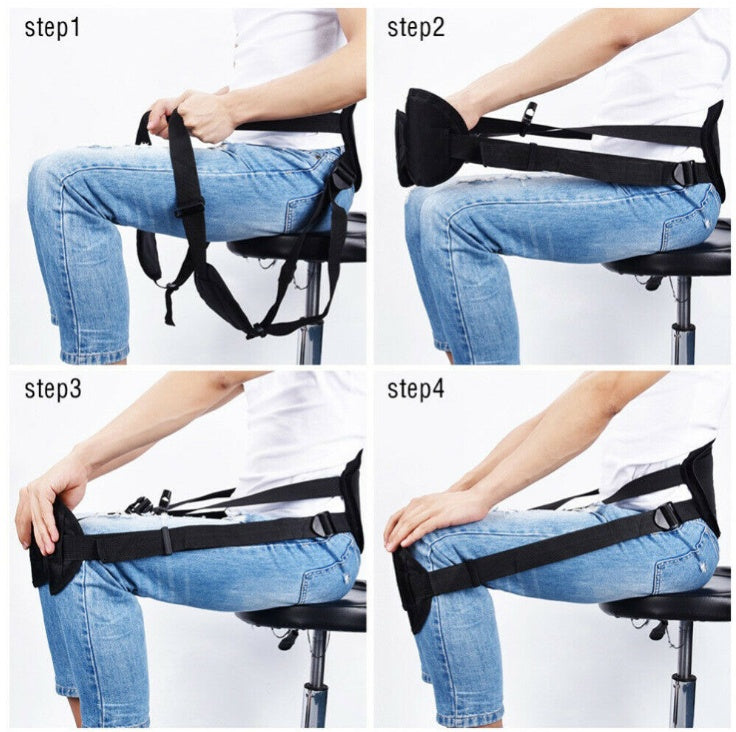 step1

step2

step3

step4